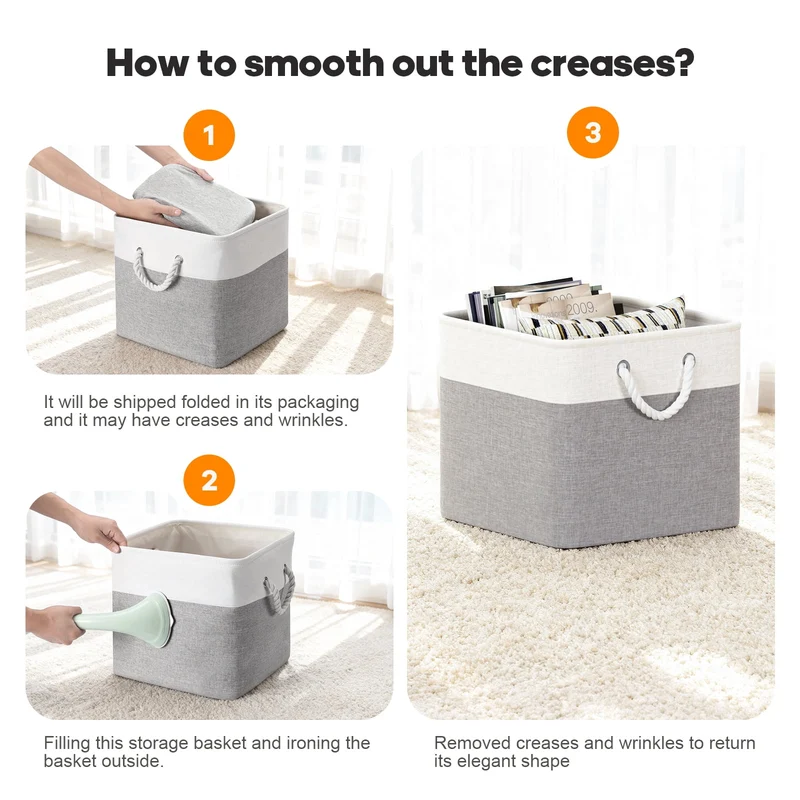 How to smooth out the creases?

1

It will be shipped folded in its packaging and it may have creases and wrinkles.

2

Filling this storage basket and ironing the basket outside.

3

Removed creases and wrinkles to return its elegant shape