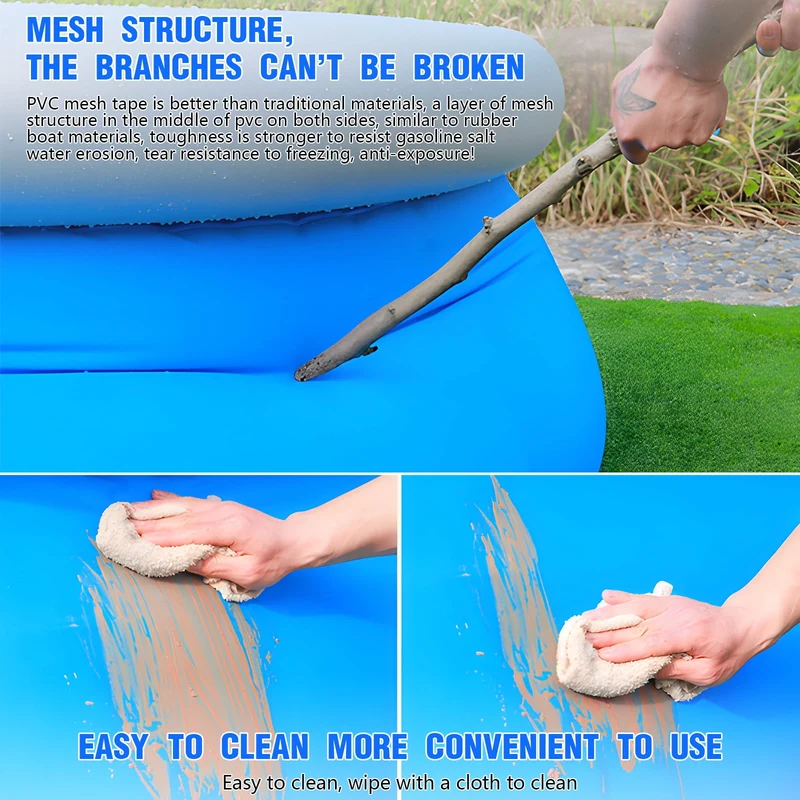 MESH STRUCTURE,
THE BRANCHES CAN'T BE BROKEN

PVC mesh tape is better than traditional materials, a layer of mesh structure in the middle of pvc on both sides, similar to rubber boat materials, toughness is stronger to resist gasoline salt water erosion, tear resistance to freezing, anti-exposure!

EASY TO CLEAN MORE CONVENIENT TO USE

Easy to clean, wipe with a cloth to clean